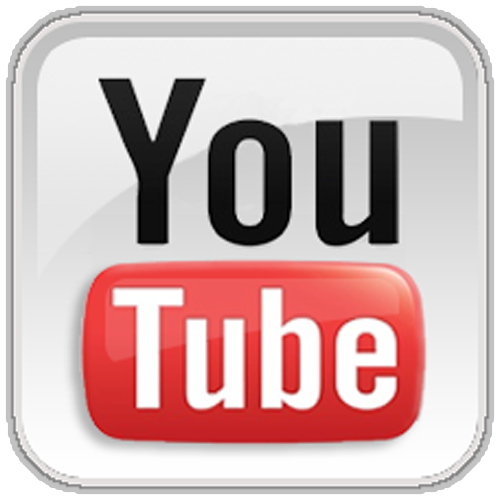 You
Tube